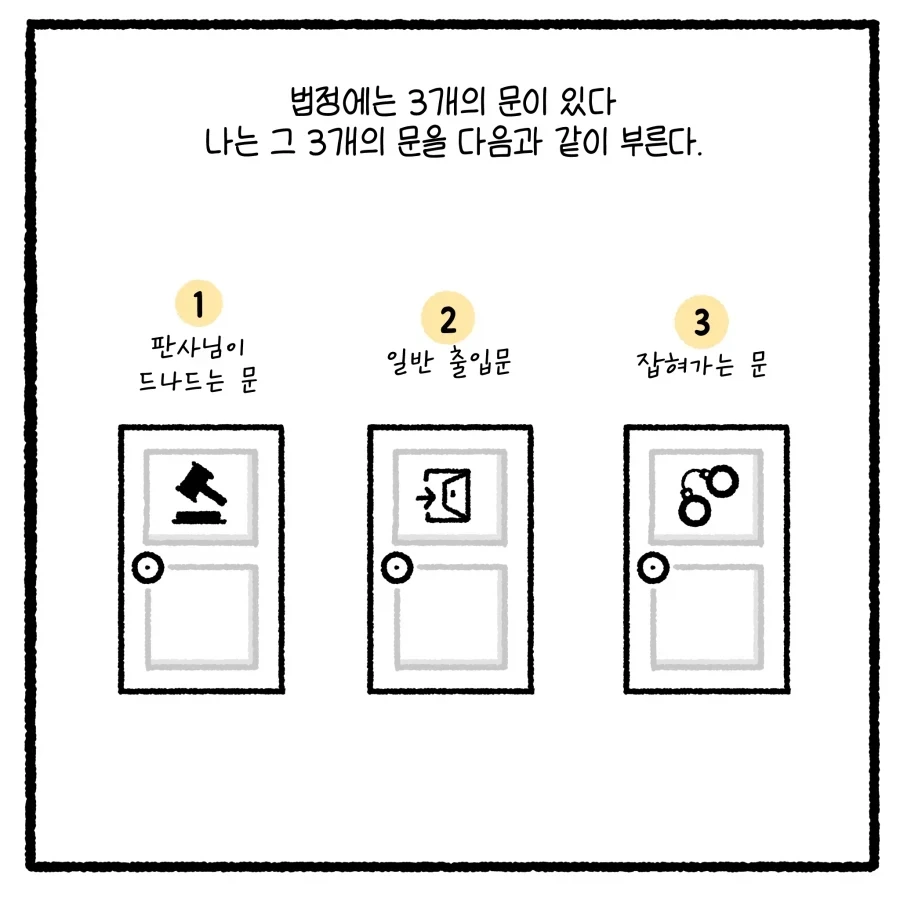 법정에는 3개의 문이 있다
나는 그 3개의 문을 다음과 같이 부른다.

1
판사님이
드나드는 문

2
일반 출입문

3
잡혀가는 문